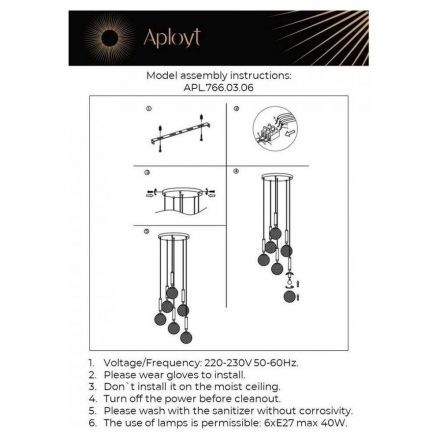 Aployt

Model assembly instructions:
APL.766.03.06

①
②
③
④
⑤

1. Voltage/Frequency: 220-230V 50-60Hz.
2. Please wear gloves to install.
3. Don`t install it on the moist ceiling.
4. Turn off the power before cleanout.
5. Please wash with the sanitizer without corrosivity.
6. The use of lamps is permissible: 6xE27 max 40W.