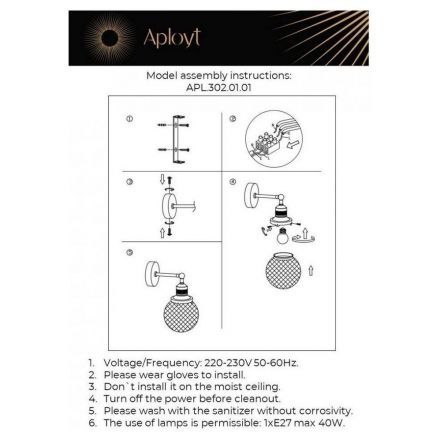 Aployt

Model assembly instructions:
APL.302.01.01

①

②

③

④

⑤

1. Voltage/Frequency: 220-230V 50-60Hz.
2. Please wear gloves to install.
3. Don`t install it on the moist ceiling.
4. Turn off the power before cleanout.
5. Please wash with the sanitizer without corrosivity.
6. The use of lamps is permissible: 1xE27 max 40W.