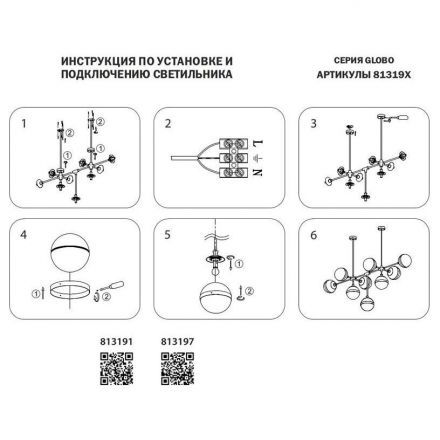 ИНСТРУКЦИЯ ПО УСТАНОВКЕ И ПОДКЛЮЧЕНИЮ СВЕТИЛЬНИКА

СЕРИЯ GLOBO
АРТИКУЛЫ 81319X

1
②
②
①
①

2
L
N

3

4
①
②

5
①
②

6

813191

813197